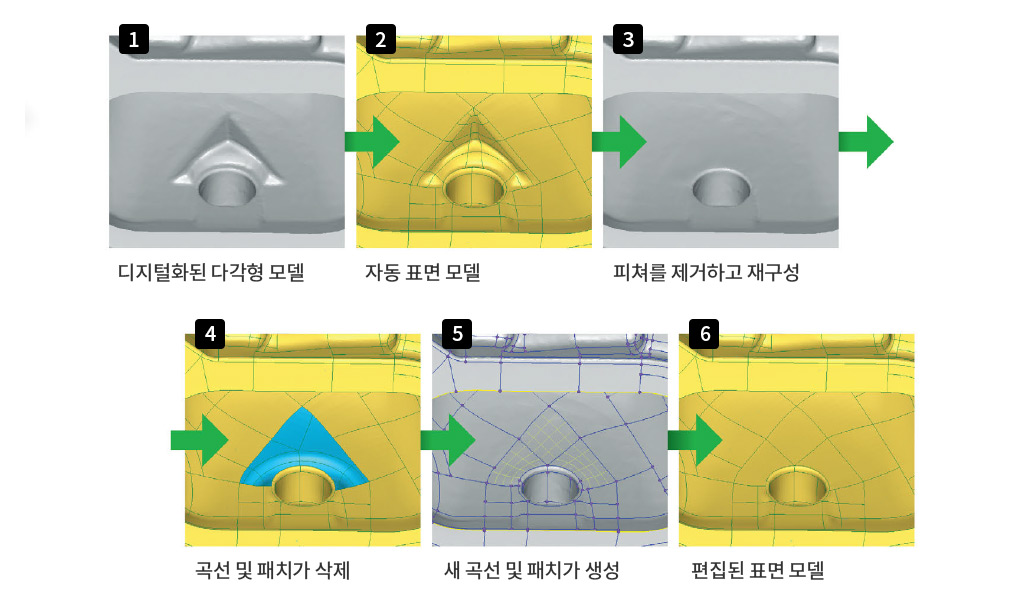 1

디지털화된 다각형 모델

2

자동 표면 모델

3

피쳐를 제거하고 재구성

4

곡선 및 패치가 삭제

5

새 곡선 및 패치가 생성

6

편집된 표면 모델